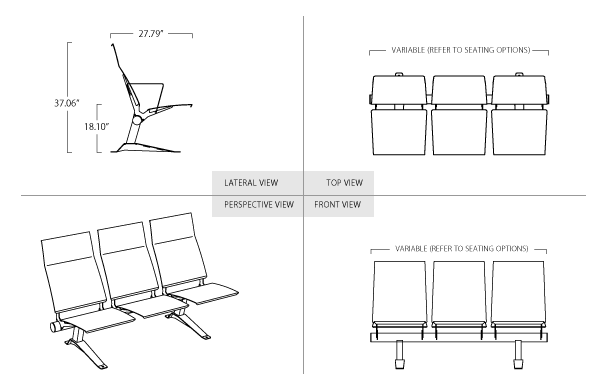 27.79"

37.06"

18.10"

VARIABLE (REFER TO SEATING OPTIONS)

LATERAL VIEW

TOP VIEW

PERSPECTIVE VIEW

FRONT VIEW

VARIABLE (REFER TO SEATING OPTIONS)