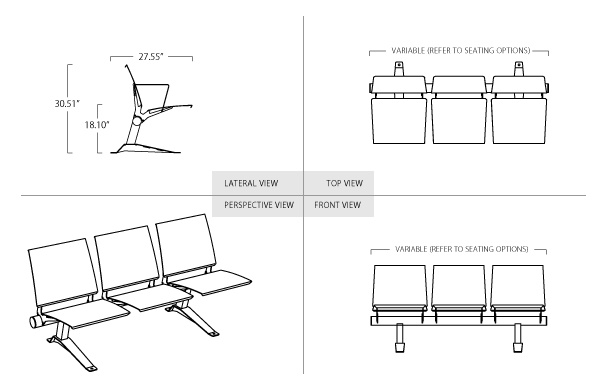 27.55"

30.51"

18.10"

VARIABLE (REFER TO SEATING OPTIONS)

LATERAL VIEW

TOP VIEW

PERSPECTIVE VIEW

FRONT VIEW

VARIABLE (REFER TO SEATING OPTIONS)